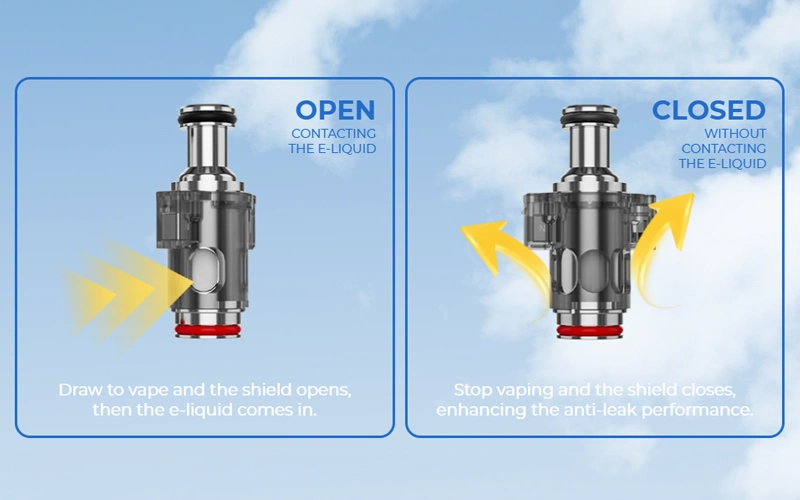 OPEN
CONTACTING THE E-LIQUID

Draw to vape and the shield opens, then the e-liquid comes in.

CLOSED
WITHOUT CONTACTING THE E-LIQUID

Stop vaping and the shield closes, enhancing the anti-leak performance.